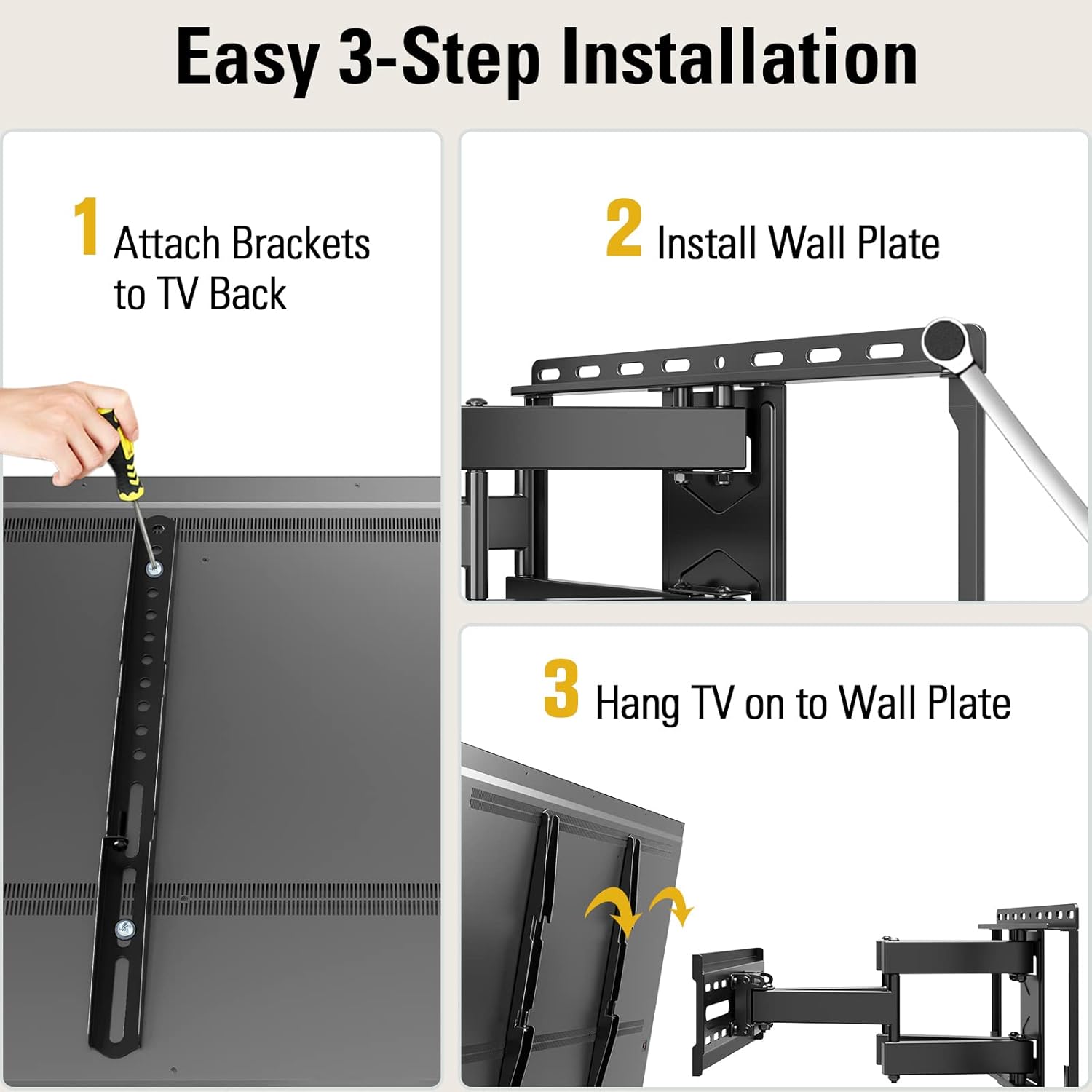 Easy 3-Step Installation

1 Attach Brackets to TV Back

2 Install Wall Plate

3 Hang TV on to Wall Plate